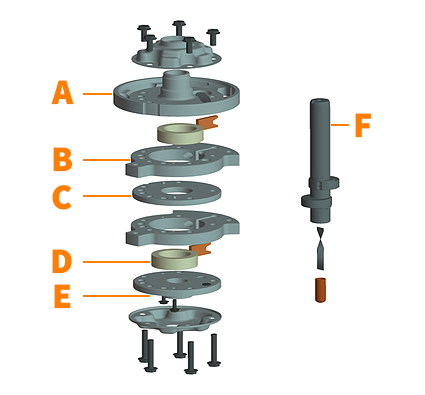 A
B
C
D
E
F